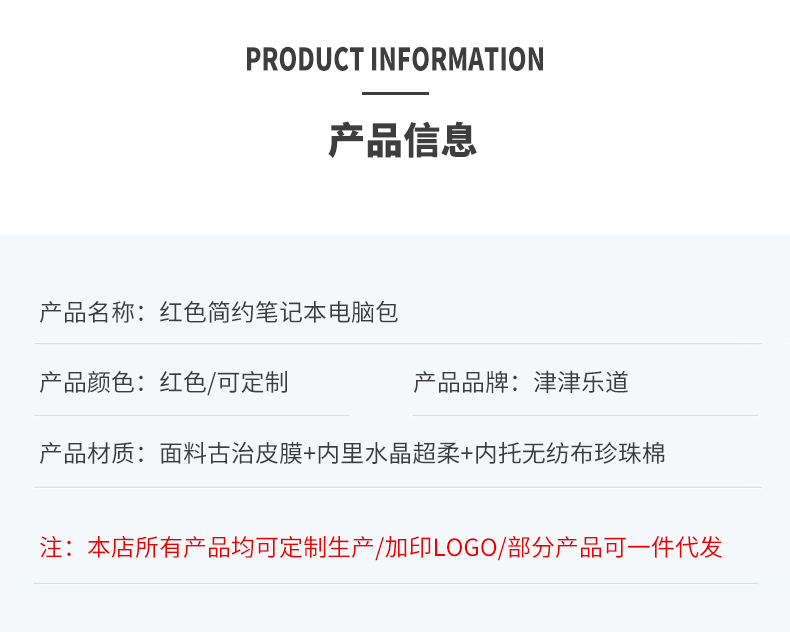 PRODUCT INFORMATION

产品信息

产品名称：红色简约笔记本电脑包

产品颜色：红色/可定制

产品品牌：津津乐道

产品材质：面料古治皮膜+内里水晶超柔+内托无纺布珍珠棉

注：本店所有产品均可定制生产/加印LOGO/部分产品可一件代发