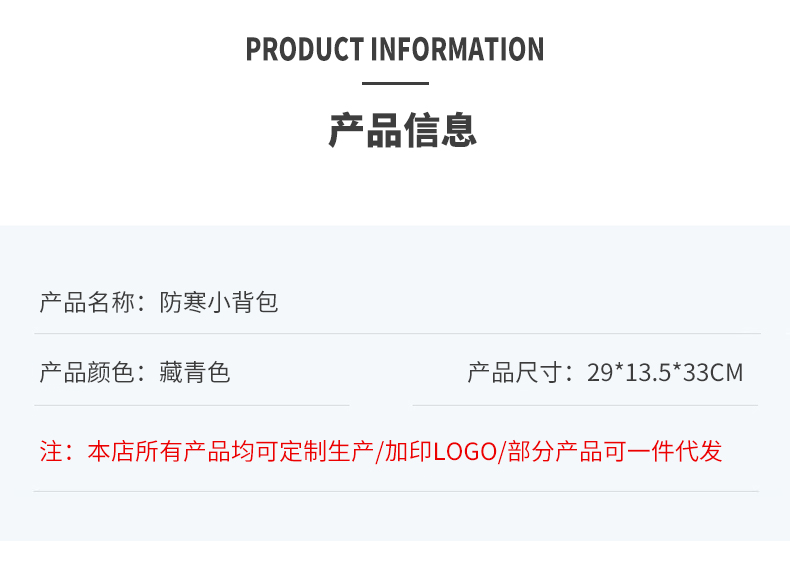 PRODUCT INFORMATION

产品信息

产品名称：防寒小背包

产品颜色：藏青色

产品尺寸：29*13.5*33CM

注：本店所有产品均可定制生产/加印LOGO/部分产品可一件代发